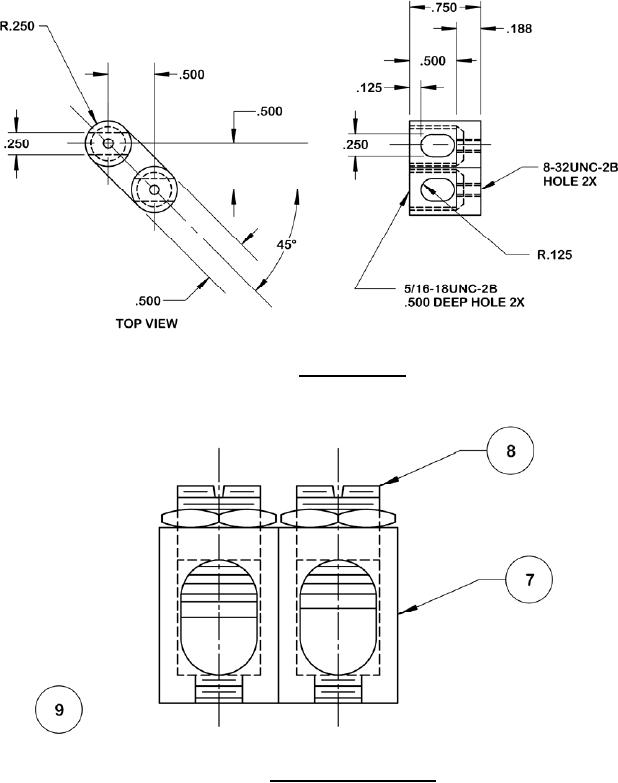 R.250
.500
.500
.250
45°
.500
TOP VIEW
.750
.188
.500
.125
.250
8-32UNC-2B
HOLE 2X
R.125
5/16-18UNC-2B
.500 DEEP HOLE 2X
8
7
9